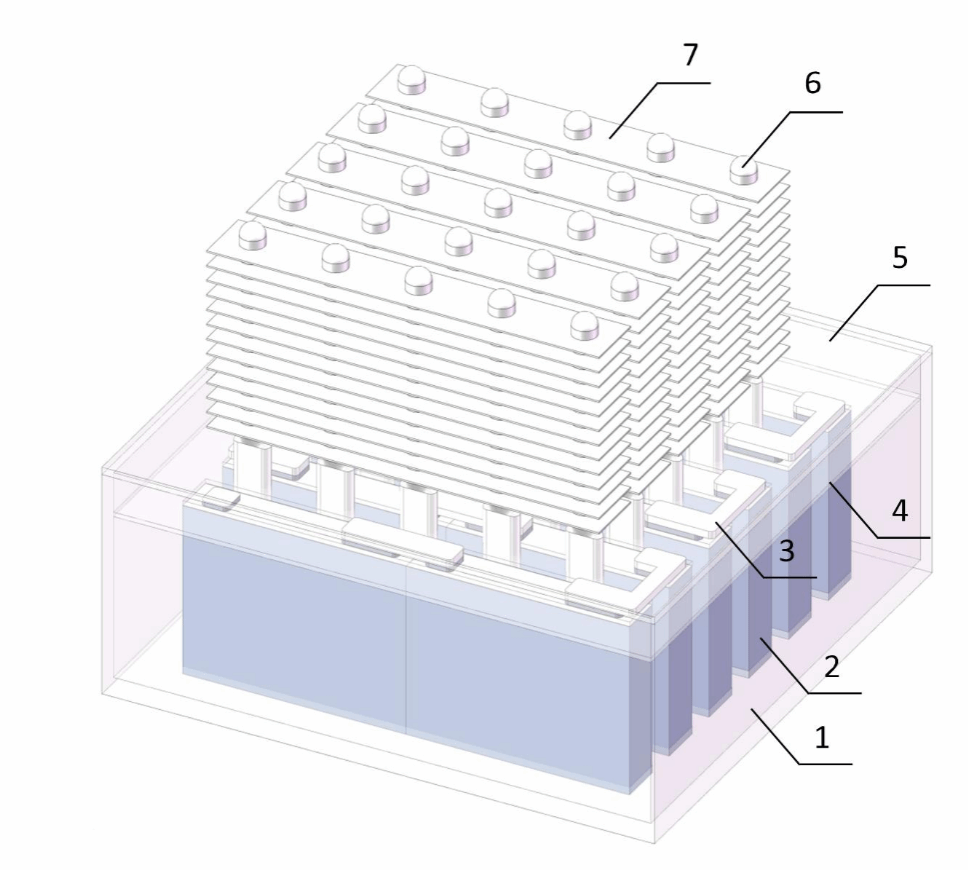 7
6
5
4
3
2
1